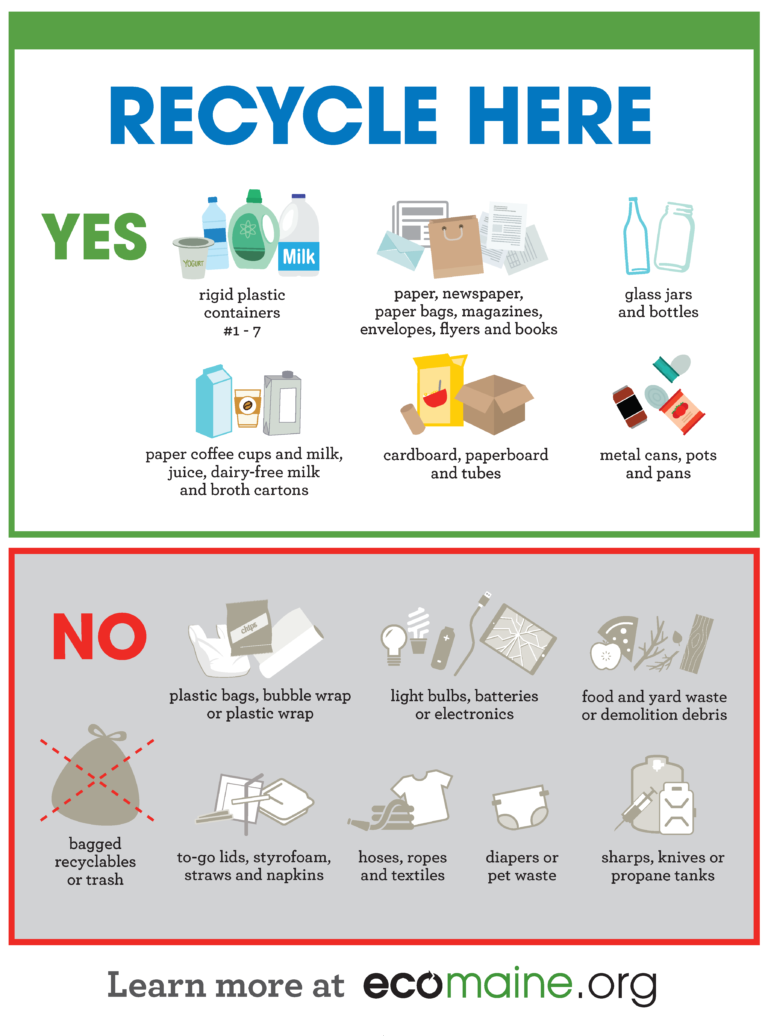 RECYCLE HERE

YES

YOGURT

Milk

rigid plastic containers #1 - 7

paper, newspaper, paper bags, magazines, envelopes, flyers and books

glass jars and bottles

paper coffee cups and milk, juice, dairy-free milk and broth cartons

cardboard, paperboard and tubes

metal cans, pots and pans

NO

chips

plastic bags, bubble wrap or plastic wrap

light bulbs, batteries or electronics

food and yard waste or demolition debris

bagged recyclables or trash

to-go lids, styrofoam, straws and napkins

hoses, ropes and textiles

diapers or pet waste

sharps, knives or propane tanks

Learn more at ecomaine.org