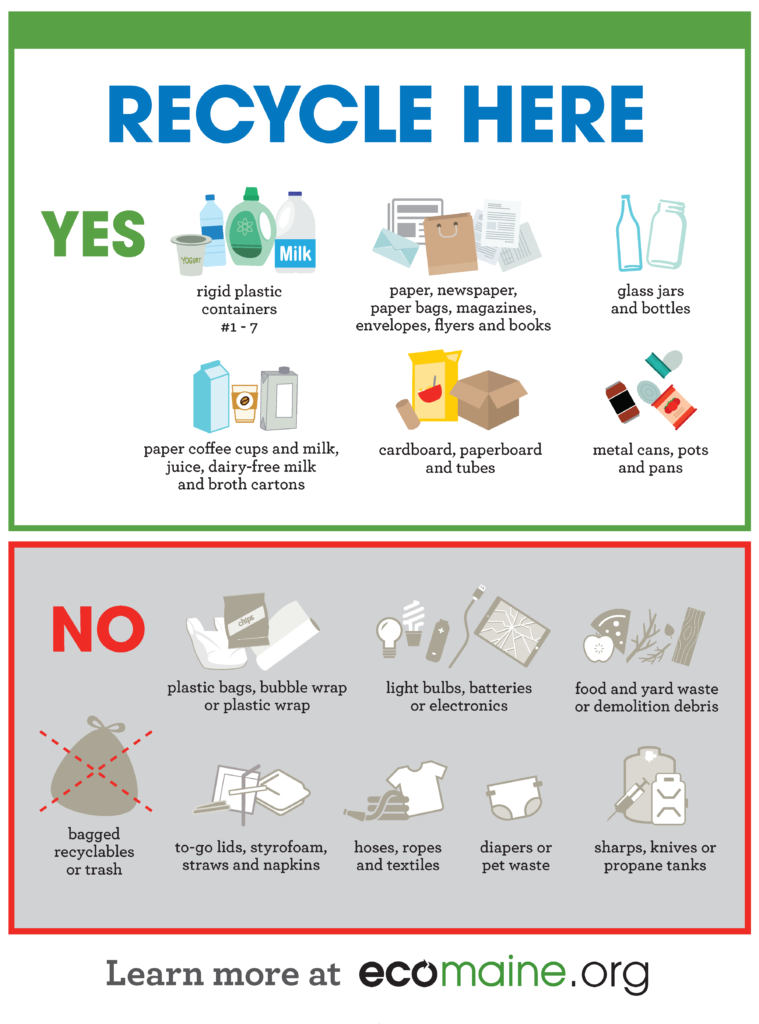 RECYCLE HERE

YES

YOGURT

Milk

rigid plastic containers #1 - 7

paper, newspaper, paper bags, magazines, envelopes, flyers and books

glass jars and bottles

paper coffee cups and milk, juice, dairy-free milk and broth cartons

cardboard, paperboard and tubes

metal cans, pots and pans

NO

chips

plastic bags, bubble wrap or plastic wrap

light bulbs, batteries or electronics

food and yard waste or demolition debris

bagged recyclables or trash

to-go lids, styrofoam, straws and napkins

hoses, ropes and textiles

diapers or pet waste

sharps, knives or propane tanks

Learn more at ecomaine.org