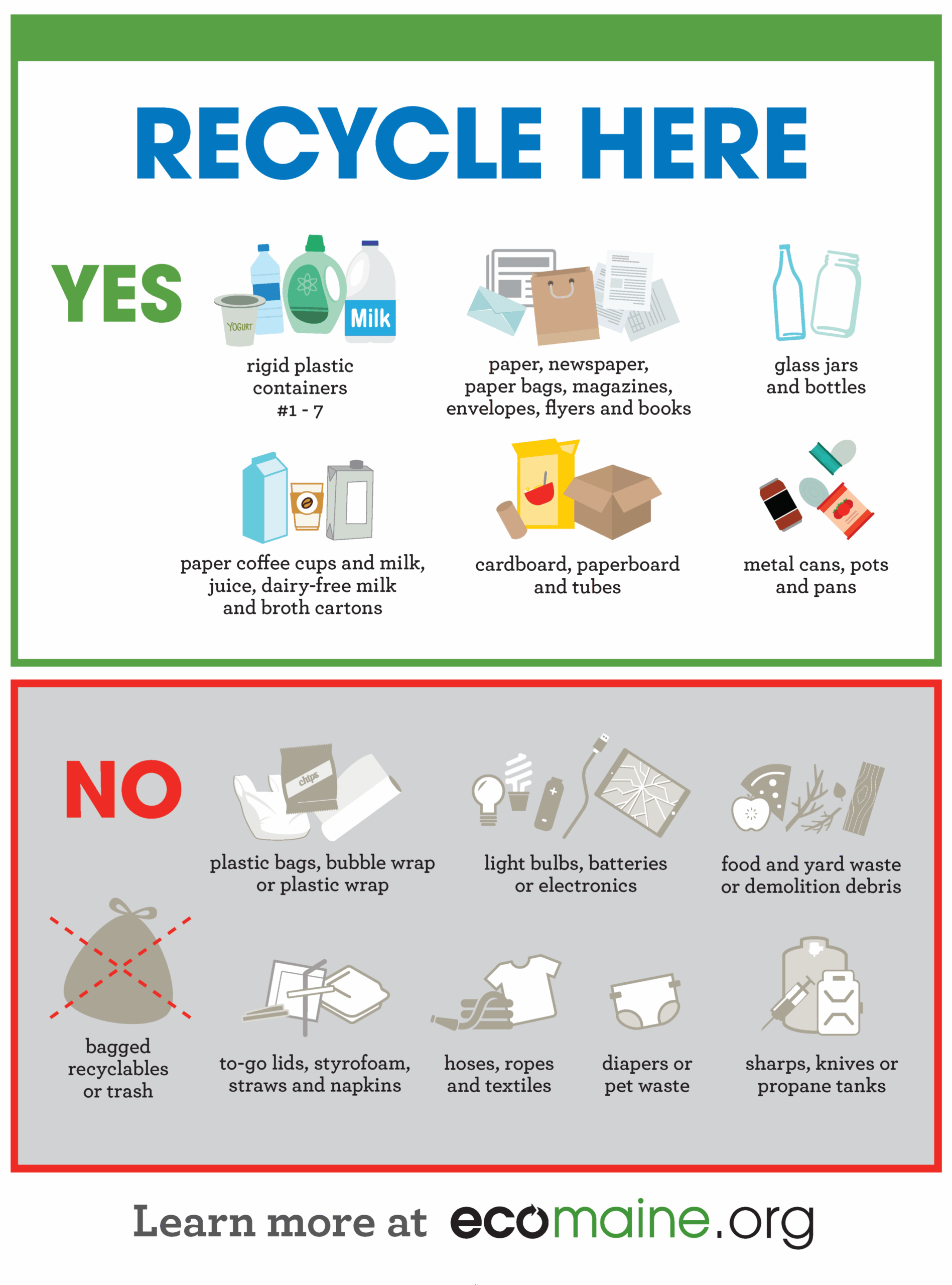 RECYCLE HERE

YES

YOGURT

Milk

rigid plastic containers #1 - 7

paper, newspaper, paper bags, magazines, envelopes, flyers and books

glass jars and bottles

paper coffee cups and milk, juice, dairy-free milk and broth cartons

cardboard, paperboard and tubes

metal cans, pots and pans

NO

chips

plastic bags, bubble wrap or plastic wrap

light bulbs, batteries or electronics

food and yard waste or demolition debris

bagged recyclables or trash

to-go lids, styrofoam, straws and napkins

hoses, ropes and textiles

diapers or pet waste

sharps, knives or propane tanks

Learn more at ecomaine.org